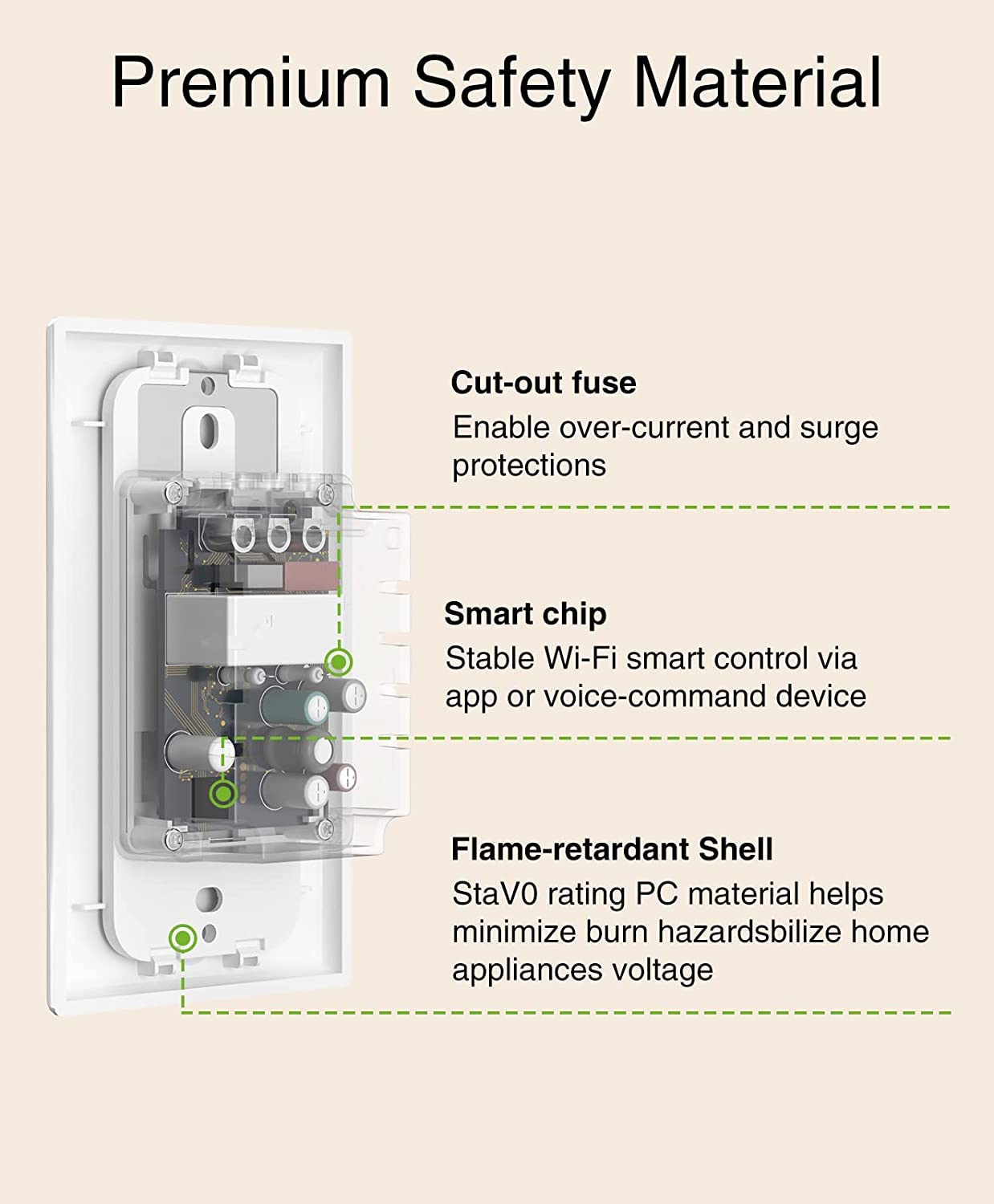 Premium Safety Material

Cut-out fuse
Enable over-current and surge protections

Smart chip
Stable Wi-Fi smart control via app or voice-command device

Flame-retardant Shell
StaV0 rating PC material helps minimize burn hazardsbilize home appliances voltage