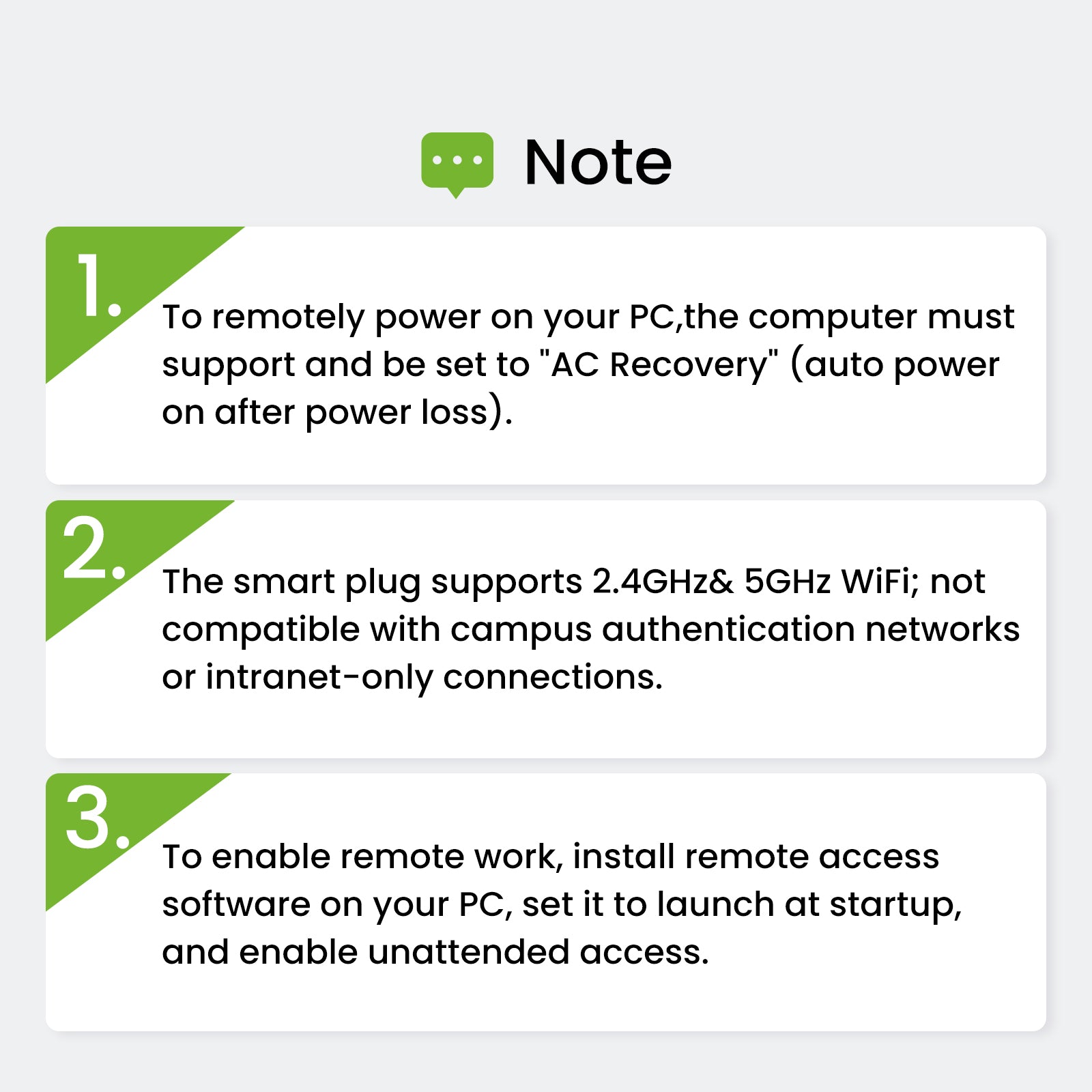 Note

1.

To remotely power on your PC,the computer must support and be set to "AC Recovery" (auto power on after power loss).

2.

The smart plug supports 2.4GHz& 5GHz WiFi; not compatible with campus authentication networks or intranet-only connections.

3.

To enable remote work, install remote access software on your PC, set it to launch at startup, and enable unattended access.