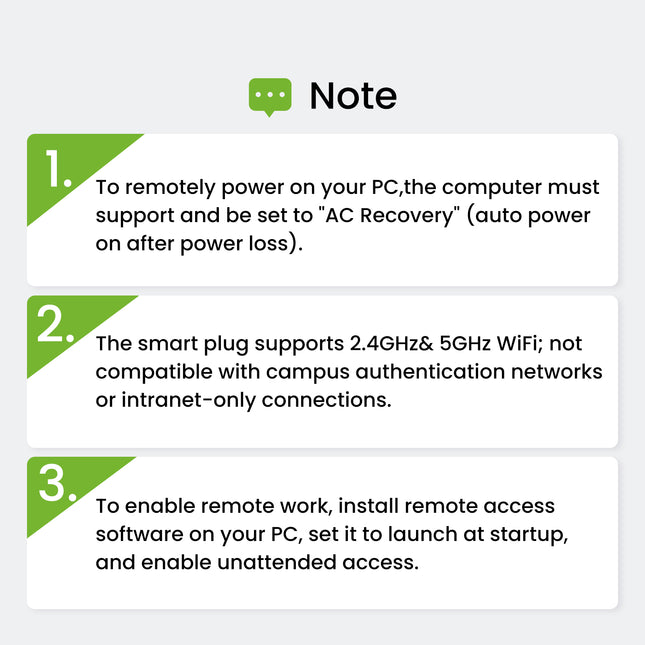 Note

1.

To remotely power on your PC,the computer must support and be set to "AC Recovery" (auto power on after power loss).

2.

The smart plug supports 2.4GHz& 5GHz WiFi; not compatible with campus authentication networks or intranet-only connections.

3.

To enable remote work, install remote access software on your PC, set it to launch at startup, and enable unattended access.