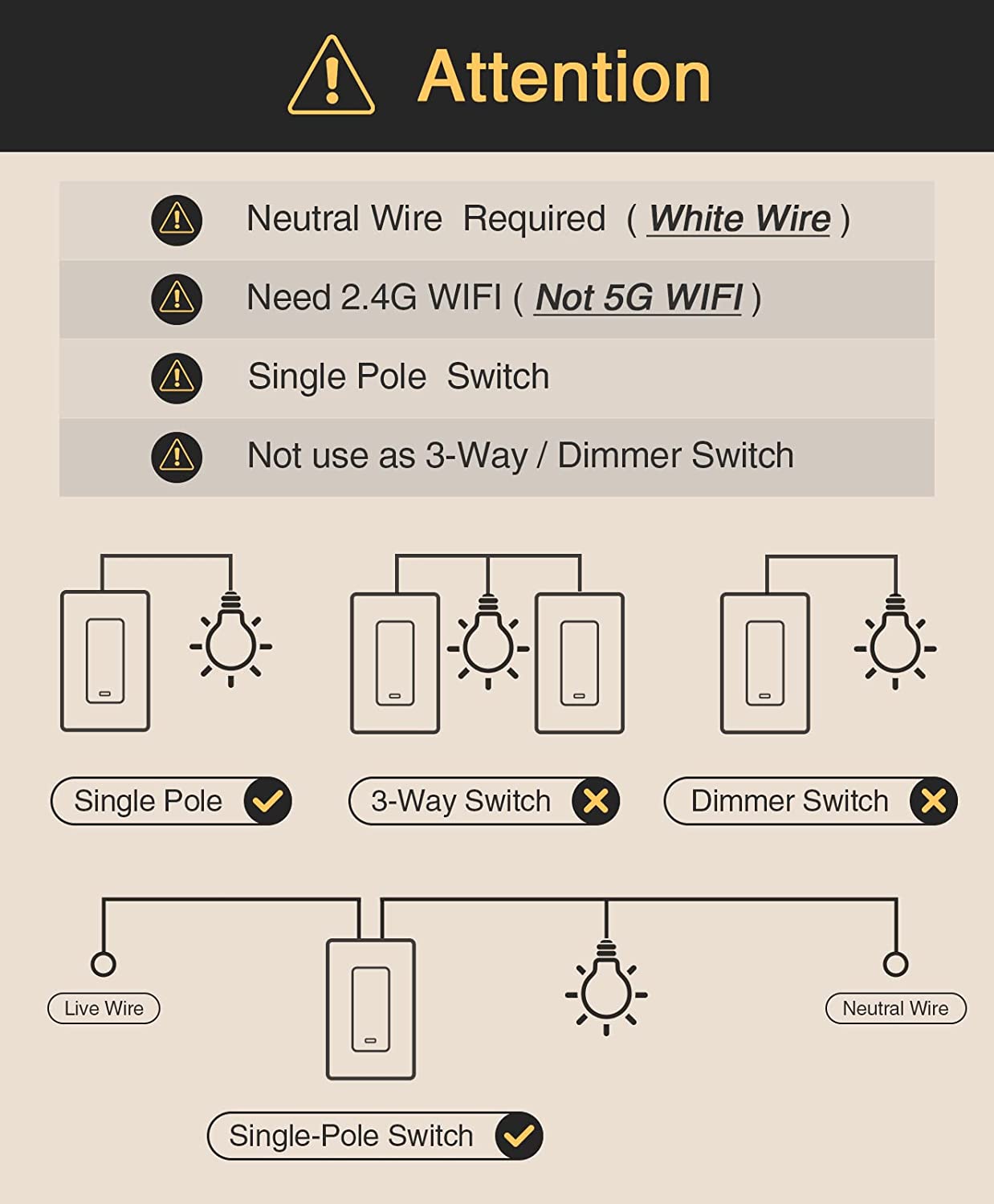 Attention

Neutral Wire Required ( White Wire )

Need 2.4G WIFI ( Not 5G WIFI )

Single Pole Switch

Not use as 3-Way / Dimmer Switch

Single Pole

3-Way Switch

Dimmer Switch

Live Wire

Neutral Wire

Single-Pole Switch