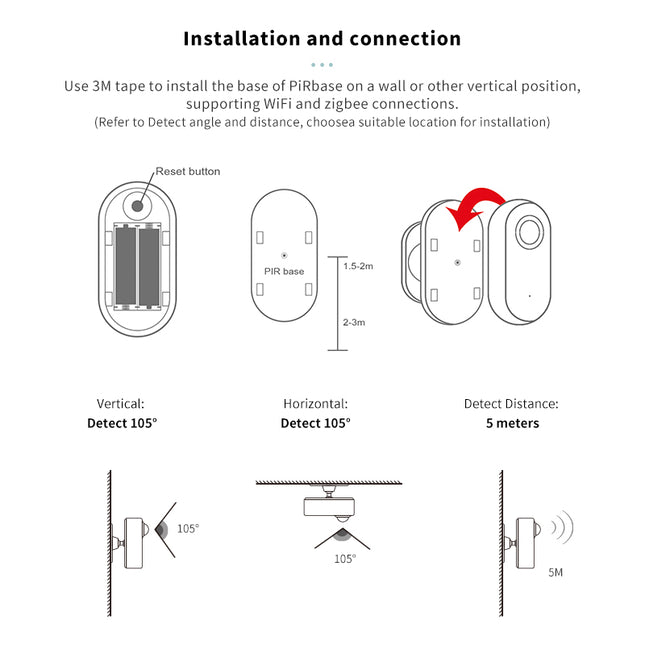 Installation and connection

Use 3M tape to install the base of PiRbase on a wall or other vertical position, supporting WiFi and zigbee connections.
(Refer to Detect angle and distance, choosea suitable location for installation)

Reset button

PIR base

1.5-2m

2-3m

Vertical:
Detect 105°

Horizontal:
Detect 105°

Detect Distance:
5 meters

105°

105°

5M